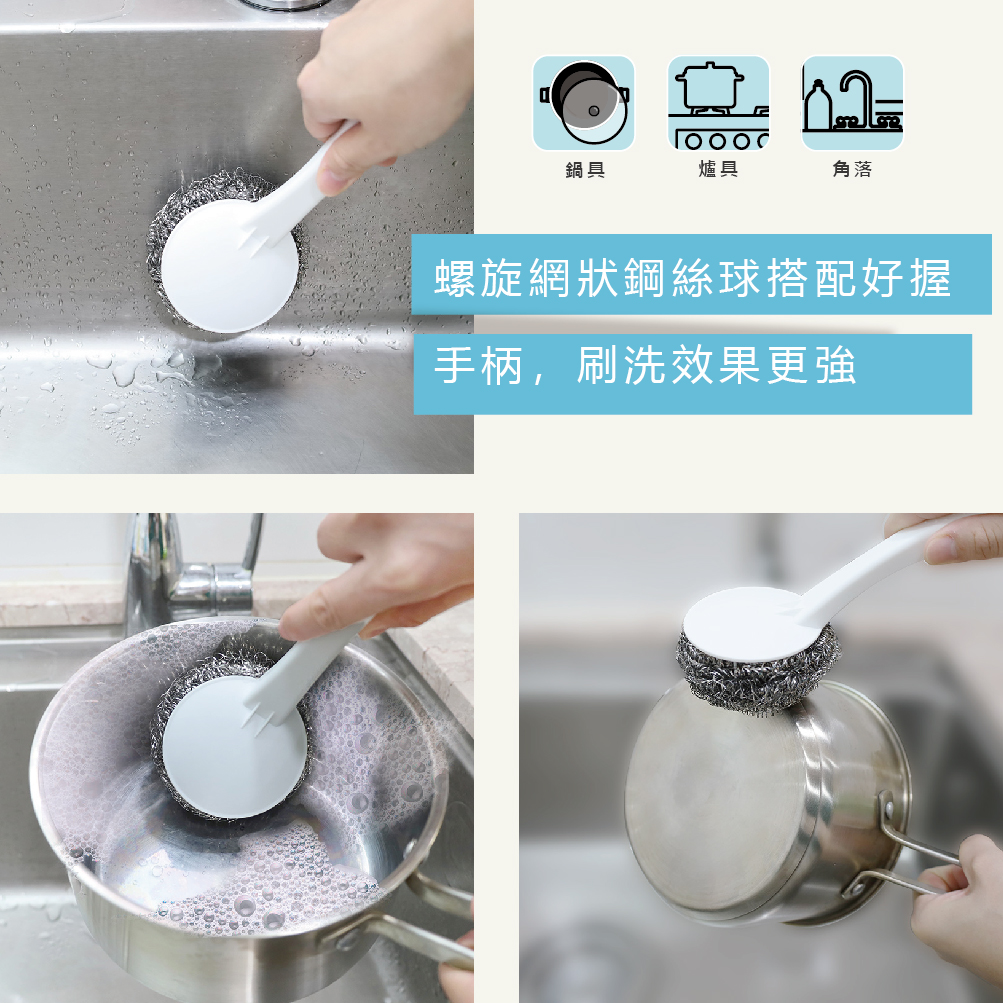 鍋具
爐具
角落

螺旋網狀鋼絲球搭配好握

手柄，刷洗效果更強