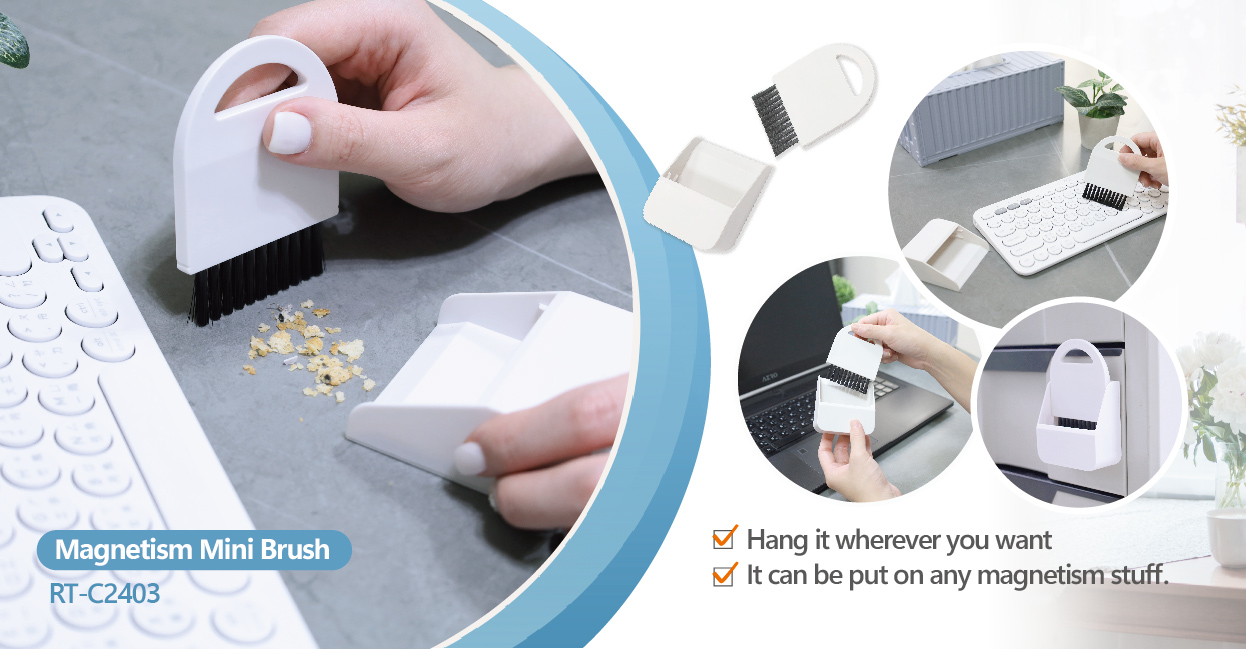 Magnetism Mini Brush
RT-C2403

Hang it wherever you want
It can be put on any magnetism stuff.